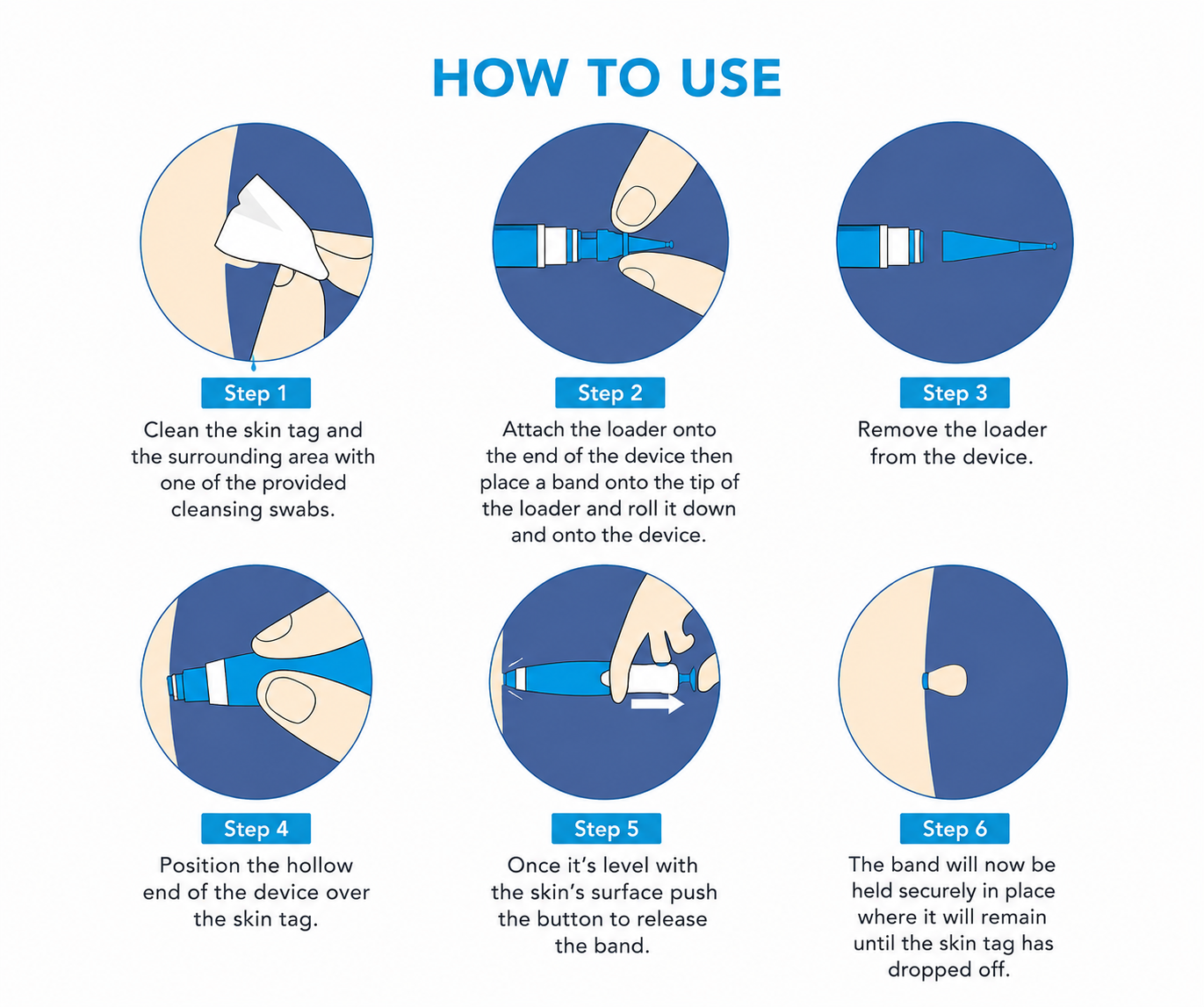 HOW TO USE

Step 1
Clean the skin tag and the surrounding area with one of the provided cleansing swabs.

Step 2
Attach the loader onto the end of the device then place a band onto the tip of the loader and roll it down and onto the device.

Step 3
Remove the loader from the device.

Step 4
Position the hollow end of the device over the skin tag.

Step 5
Once it's level with the skin's surface push the button to release the band.

Step 6
The band will now be held securely in place where it will remain until the skin tag has dropped off.